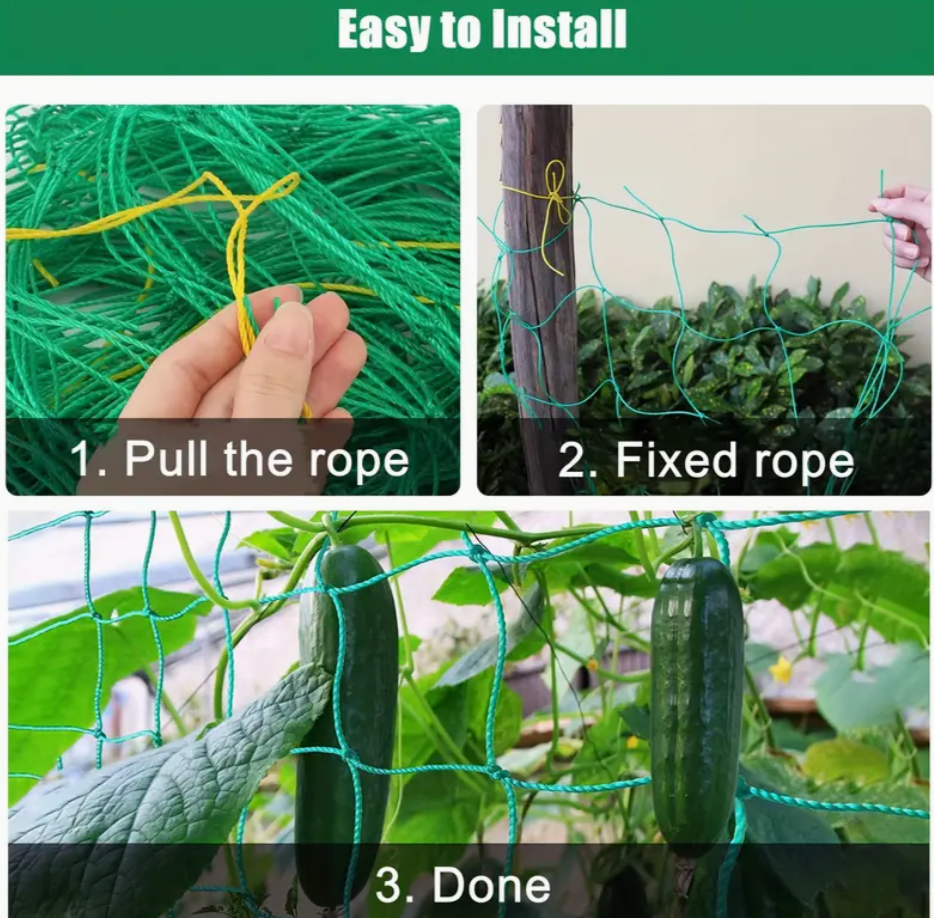 Easy to Install

1. Pull the rope

2. Fixed rope

3. Done