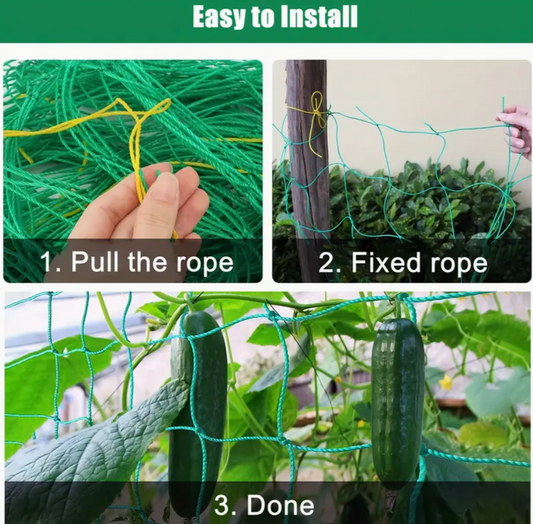 Easy to Install

1. Pull the rope

2. Fixed rope

3. Done