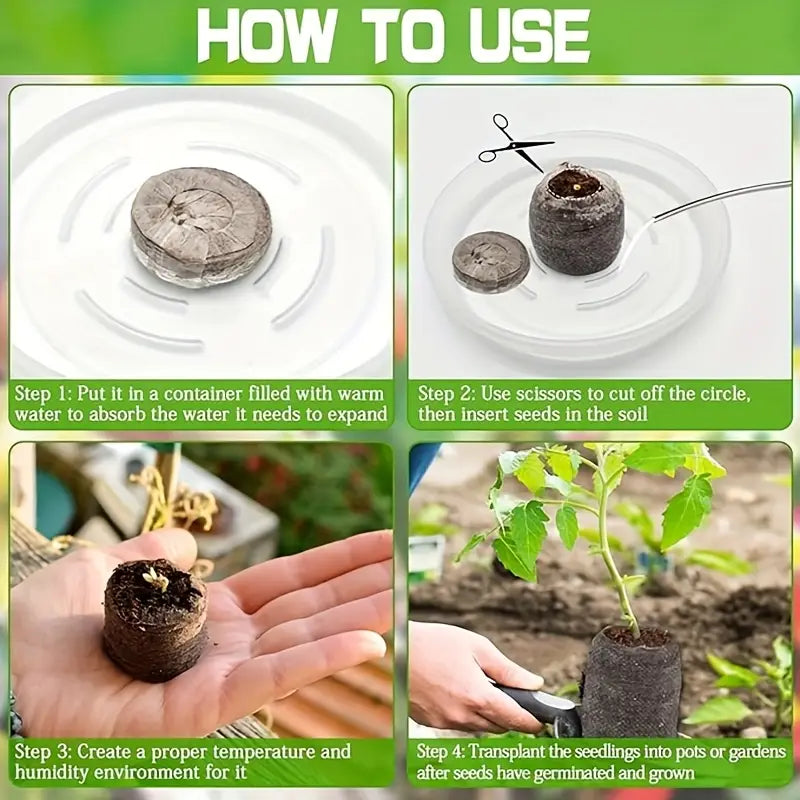 HOW TO USE

Step 1: Put it in a container filled with warm water to absorb the water it needs to expand

Step 2: Use scissors to cut off the circle, then insert seeds in the soil

Step 3: Create a proper temperature and humidity environment for it

Step 4: Transplant the seedlings into pots or gardens after seeds have germinated and grown